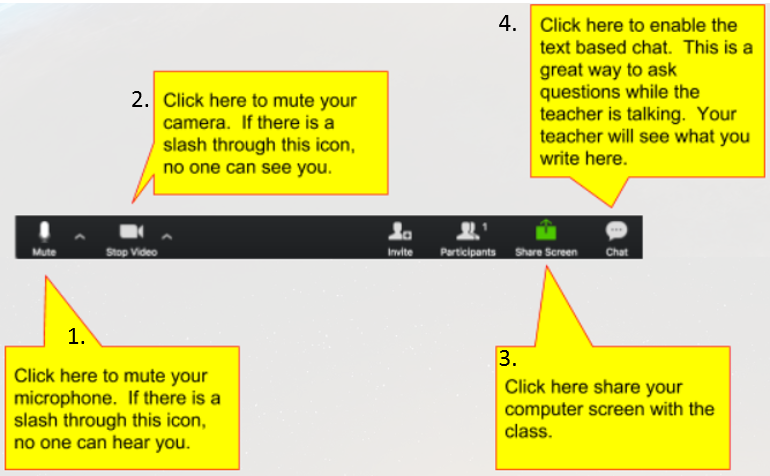 4.
Click here to enable the text based chat. This is a great way to ask questions while the teacher is talking. Your teacher will see what you write here.

2.
Click here to mute your camera. If there is a slash through this icon, no one can see you.

Mute
Stop Video
Invite
Participants 1
Share Screen
Chat

1.
Click here to mute your microphone. If there is a slash through this icon, no one can hear you.

3.
Click here share your computer screen with the class.